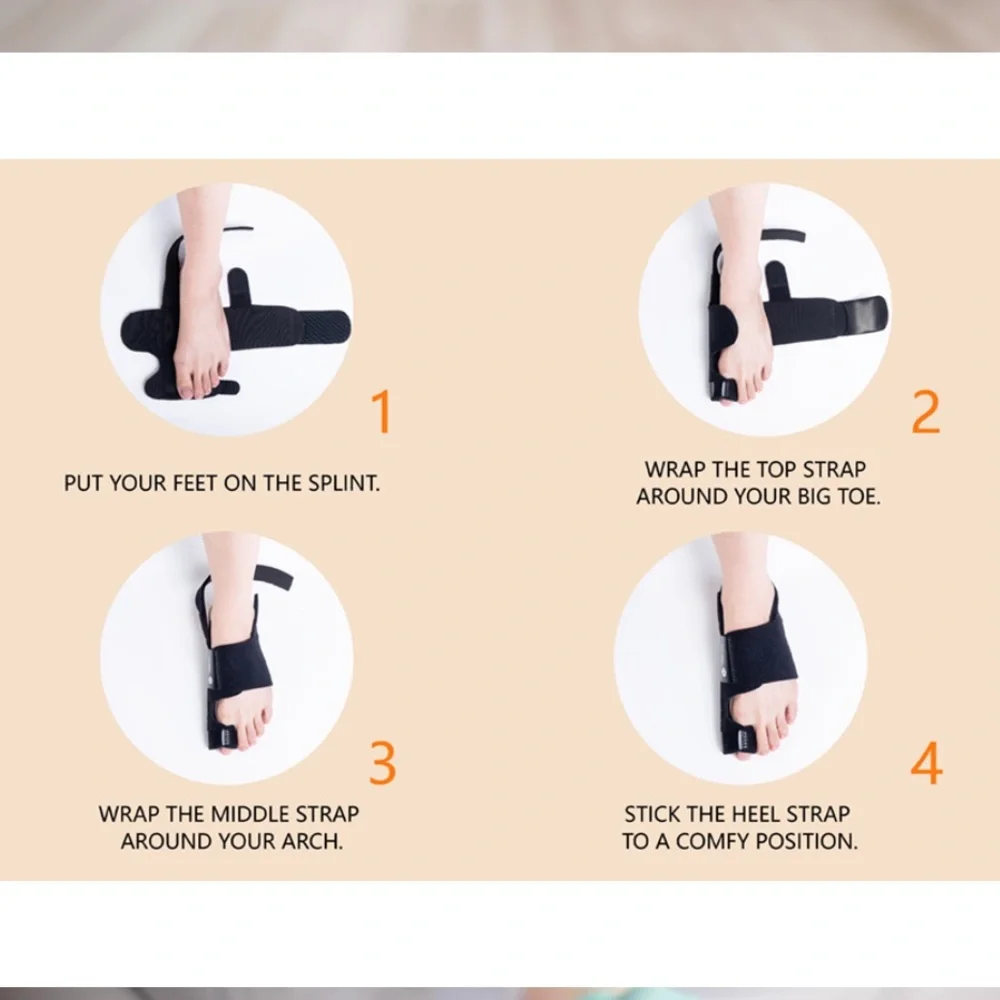 1

PUT YOUR FEET ON THE SPLINT.

2

WRAP THE TOP STRAP AROUND YOUR BIG TOE.

3

WRAP THE MIDDLE STRAP AROUND YOUR ARCH.

4

STICK THE HEEL STRAP TO A COMFY POSITION.